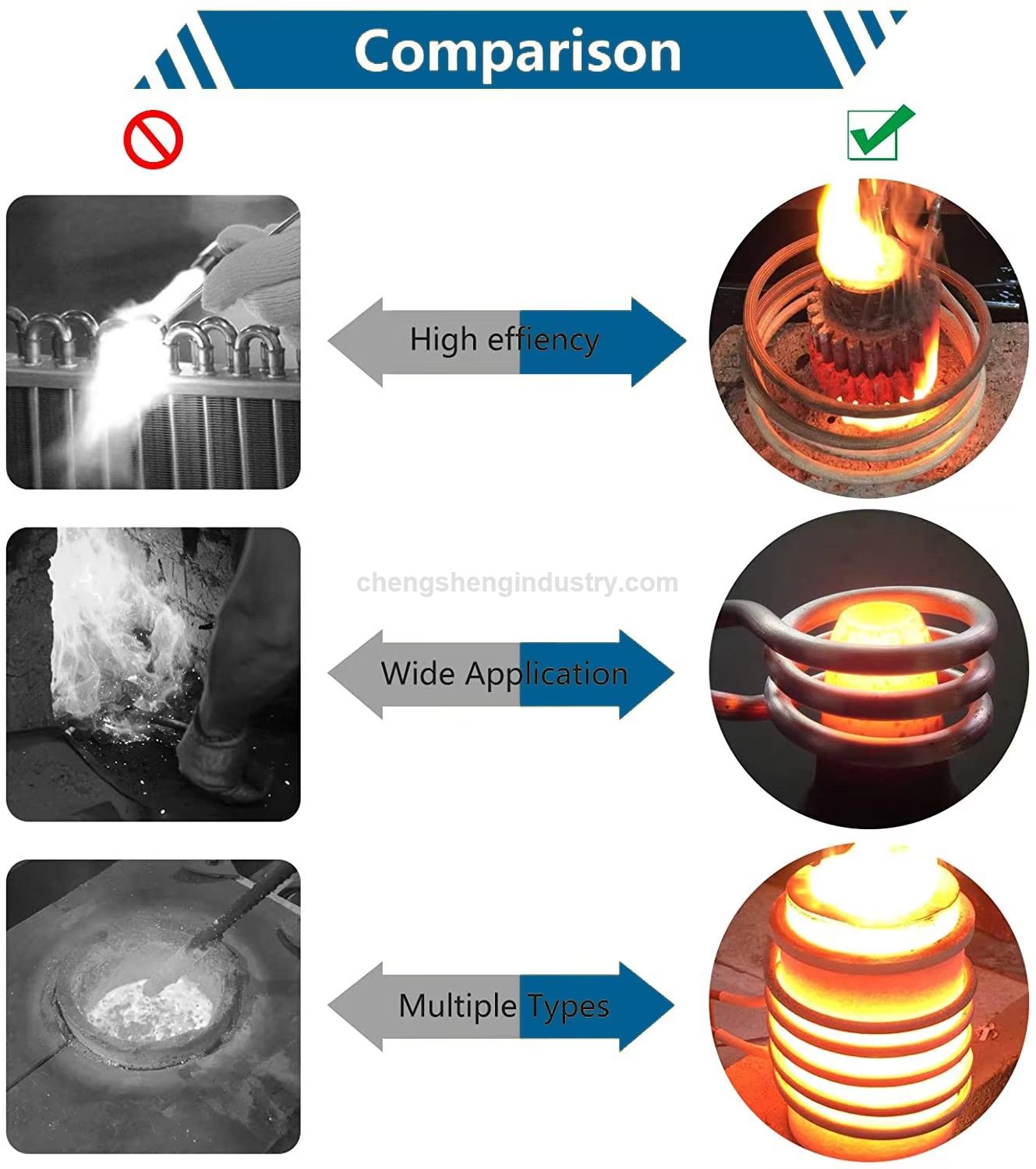 Comparison

High effiency

chengshengindustry.com

Wide Application

Multiple Types